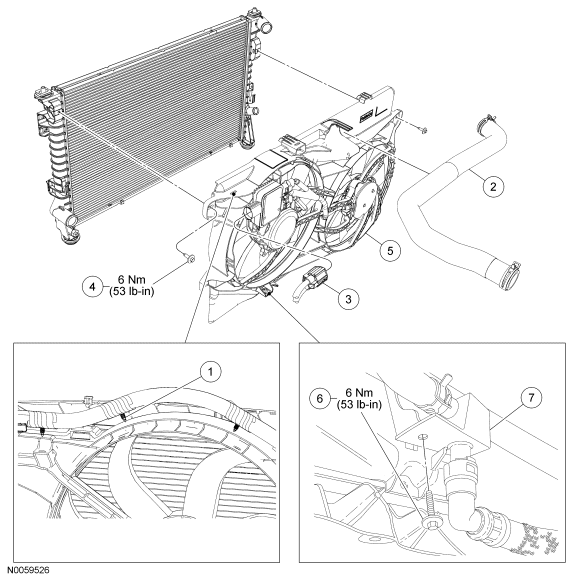 2

5

4 6 Nm
(53 lb-in)

3

1

6 6 Nm
(53 lb-in)

7

N0059526