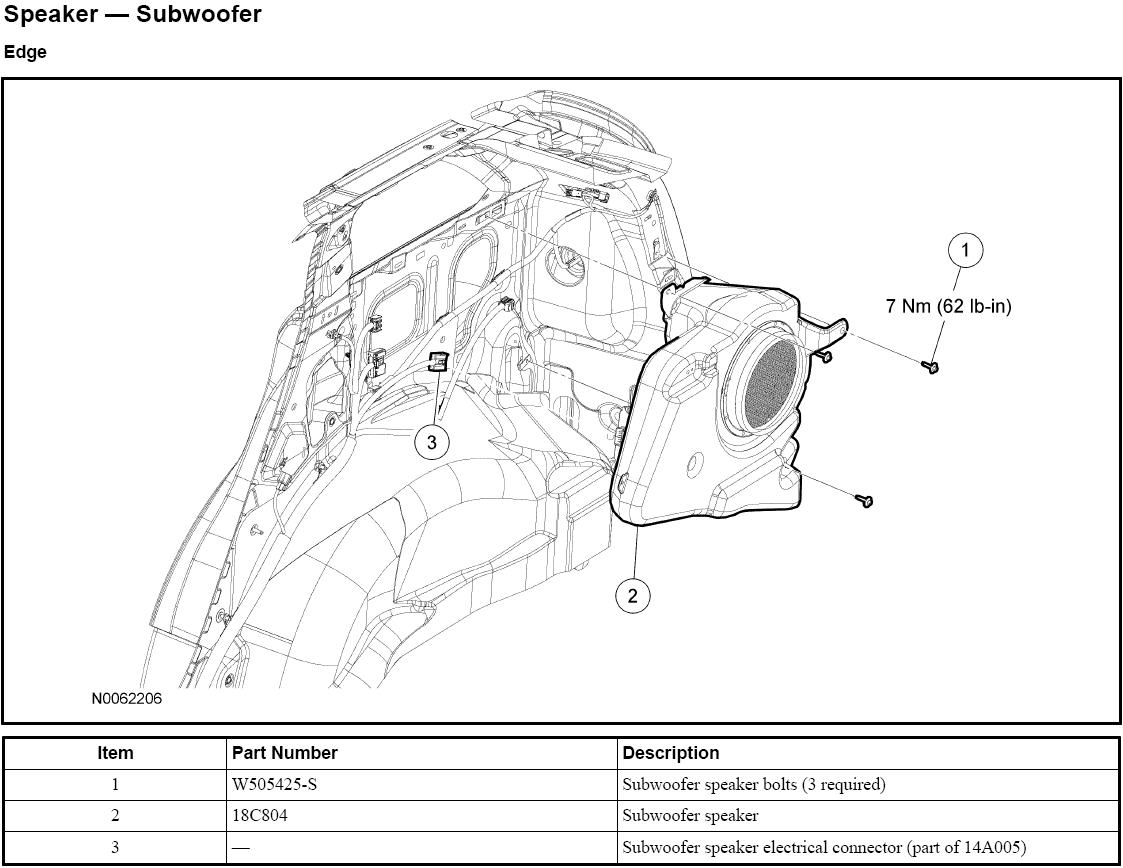 Speaker — Subwoofer

Edge

1

7 Nm (62 lb-in)

3

2

N0062206

| Item | Part Number | Description |
|---|---|---|
| 1 | W505425-S | Subwoofer speaker bolts (3 required) |
| 2 | 18C804 | Subwoofer speaker |
| 3 | — | Subwoofer speaker electrical connector (part of 14A005) |