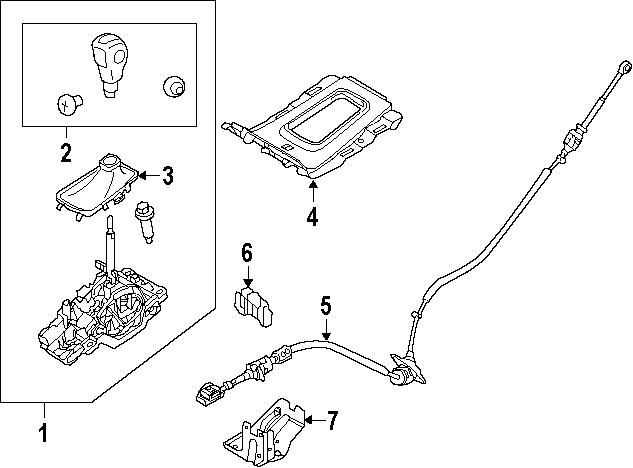 2
3
4
6
5
7
1