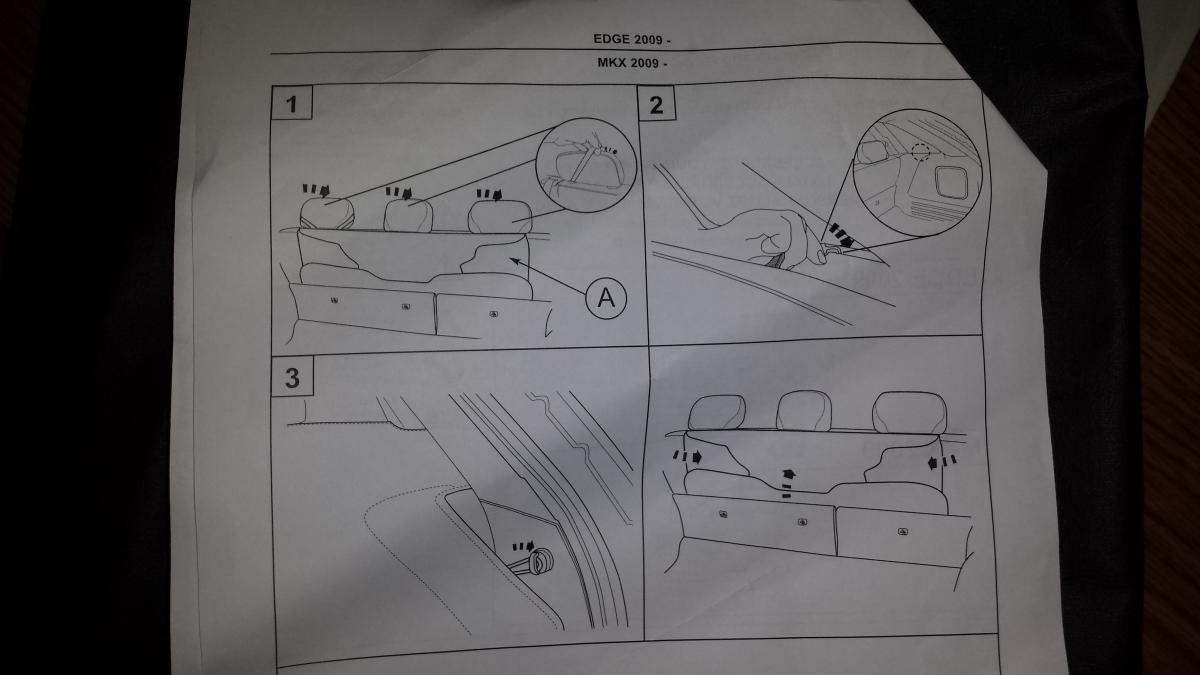 EDGE 2009 -
MKX 2009 -

1

A

2

3