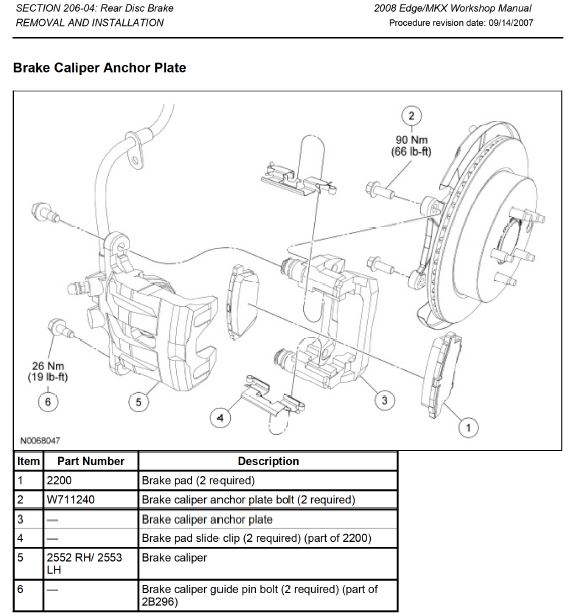 SECTION 206-04: Rear Disc Brake
REMOVAL AND INSTALLATION

2008 Edge/MKX Workshop Manual
Procedure revision date: 09/14/2007

Brake Caliper Anchor Plate

2
90 Nm
(66 lb-ft)

26 Nm
(19 lb-ft)

6

5

4

3

1

N0068047

| Item | Part Number | Description |
|---|---|---|
| 1 | 2200 | Brake pad (2 required) |
| 2 | W711240 | Brake caliper anchor plate bolt (2 required) |
| 3 | — | Brake caliper anchor plate |
| 4 | — | Brake pad slide clip (2 required) (part of 2200) |
| 5 | 2552 RH/ 2553 LH | Brake caliper |
| 6 | — | Brake caliper guide pin bolt (2 required) (part of 2B296) |