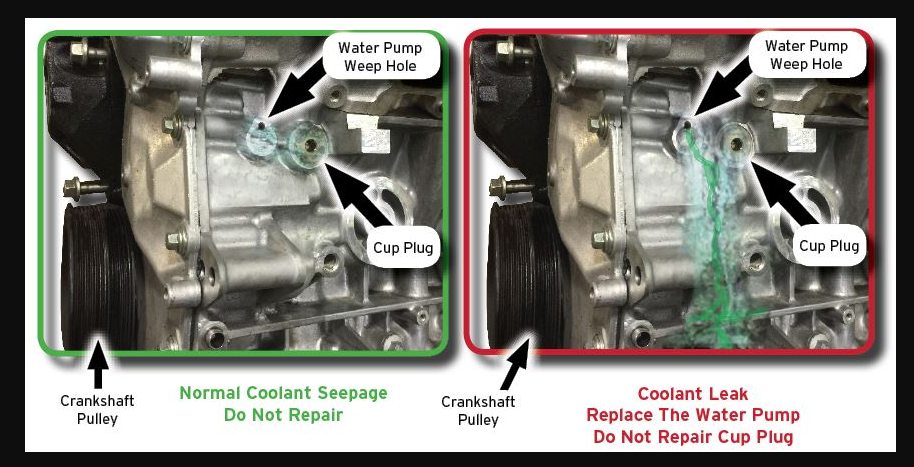 Water Pump Weep Hole

Cup Plug

Crankshaft Pulley

Normal Coolant Seepage
Do Not Repair

Water Pump Weep Hole

Cup Plug

Crankshaft Pulley

Coolant Leak
Replace The Water Pump
Do Not Repair Cup Plug