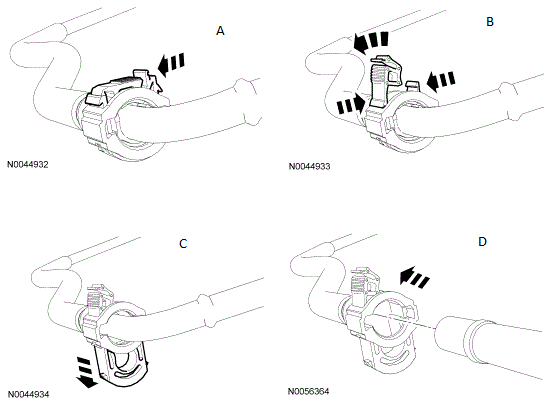 A

N0044932

B

N0044933

C

N0044934

D

N0056364