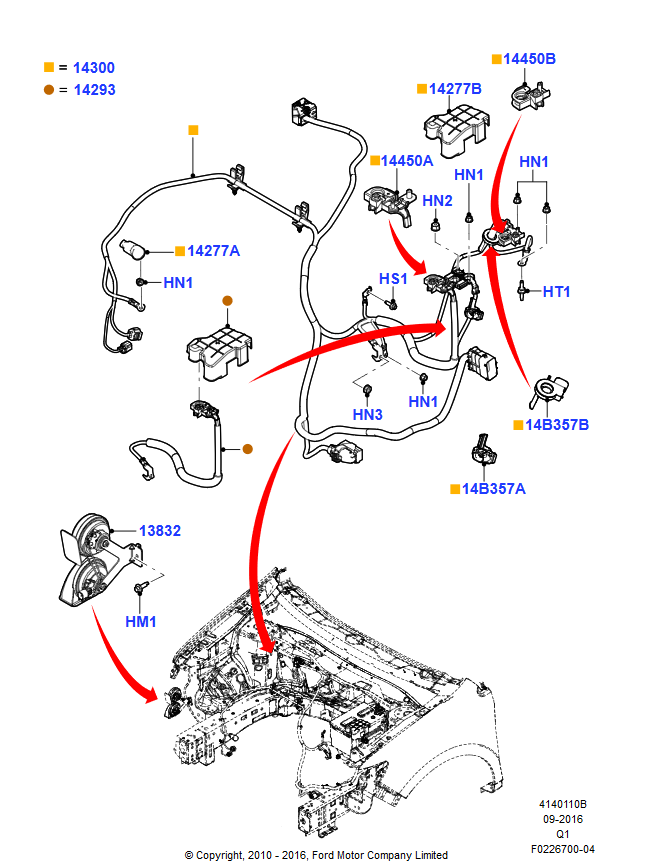 = 14300
= 14293

14450B
14277B
14450A
HN1
HN1
HN2
14277A
HN1
HS1
HT1
HN3
HN1
14B357B
14B357A
13832
HM1

4140110B
09-2016
Q1
F0226700-04

© Copyright, 2010 - 2016, Ford Motor Company Limited