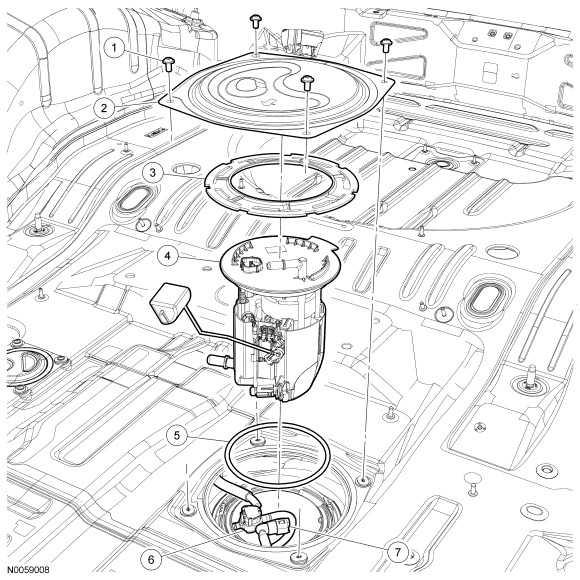 1
2
3
4
5
6
7
N0059008