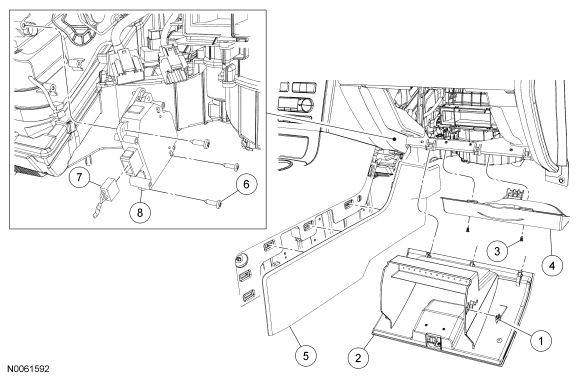 7
6
8
3
4
1
5
2
N0061592