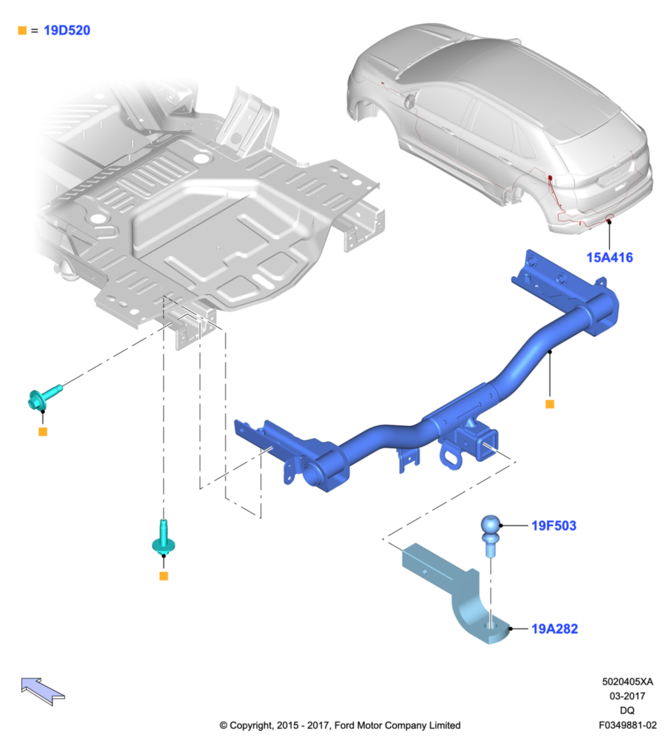 ■ = 19D520

15A416

19F503

19A282

5020405XA
03-2017
DQ
F0349881-02

© Copyright, 2015 - 2017, Ford Motor Company Limited