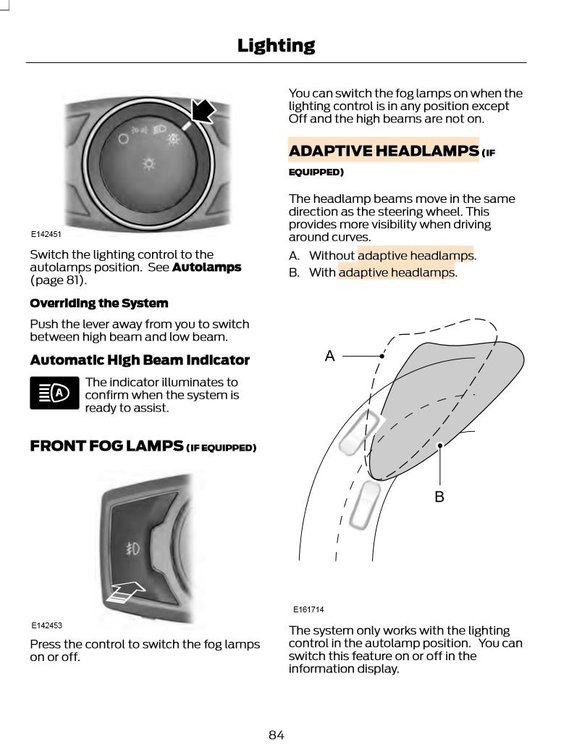 Lighting

E142451

Switch the lighting control to the autolamps position. See **Autolamps** (page 81).

**Overriding the System**

Push the lever away from you to switch between high beam and low beam.

**Automatic High Beam Indicator**

The indicator illuminates to confirm when the system is ready to assist.

**FRONT FOG LAMPS (IF EQUIPPED)**

E142453

Press the control to switch the fog lamps on or off.

You can switch the fog lamps on when the lighting control is in any position except Off and the high beams are not on.

**ADAPTIVE HEADLAMPS (IF EQUIPPED)**

The headlamp beams move in the same direction as the steering wheel. This provides more visibility when driving around curves.

A. Without adaptive headlamps.
B. With adaptive headlamps.

A

B

E161714

The system only works with the lighting control in the autolamp position. You can switch this feature on or off in the information display.

84