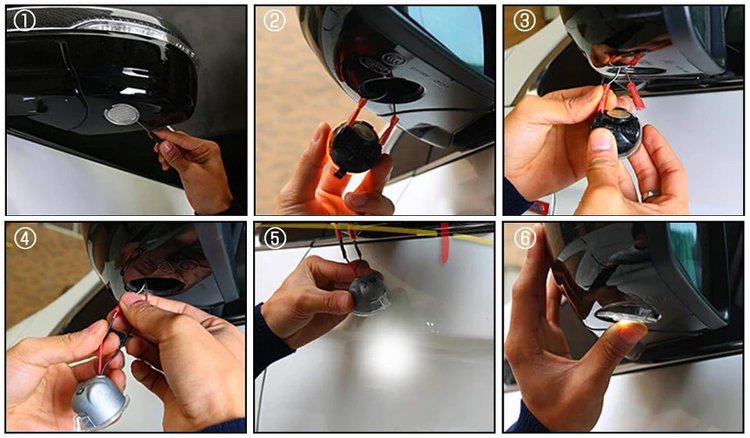 ①

②

③

④

⑤

⑥