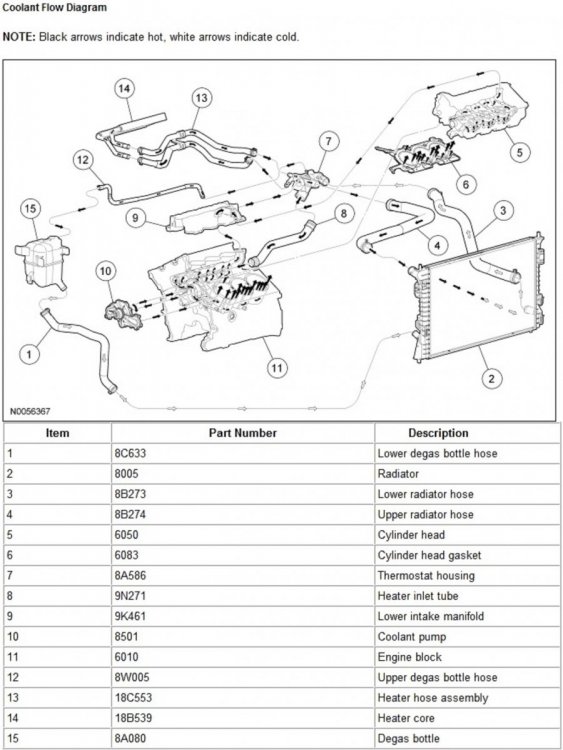 Coolant Flow Diagram

NOTE: Black arrows indicate hot, white arrows indicate cold.

14
13
12
7
5
6
15
9
8
3
4
10
1
11
2
N0056367

| Item | Part Number | Description |
|---|---|---|
| 1 | 8C633 | Lower degas bottle hose |
| 2 | 8005 | Radiator |
| 3 | 8B273 | Lower radiator hose |
| 4 | 8B274 | Upper radiator hose |
| 5 | 6050 | Cylinder head |
| 6 | 6083 | Cylinder head gasket |
| 7 | 8A586 | Thermostat housing |
| 8 | 9N271 | Heater inlet tube |
| 9 | 9K461 | Lower intake manifold |
| 10 | 8501 | Coolant pump |
| 11 | 6010 | Engine block |
| 12 | 8W005 | Upper degas bottle hose |
| 13 | 18C553 | Heater hose assembly |
| 14 | 18B539 | Heater core |
| 15 | 8A080 | Degas bottle |