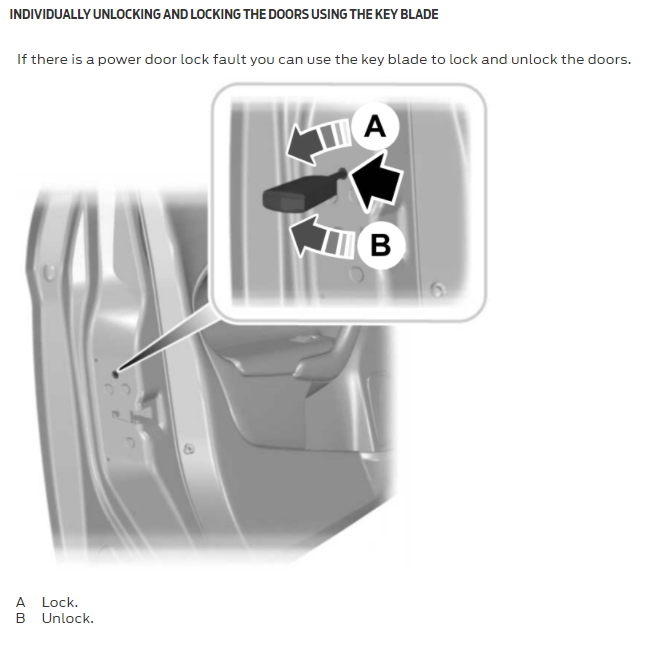 INDIVIDUALLY UNLOCKING AND LOCKING THE DOORS USING THE KEY BLADE

If there is a power door lock fault you can use the key blade to lock and unlock the doors.

A

B

A Lock.
B Unlock.