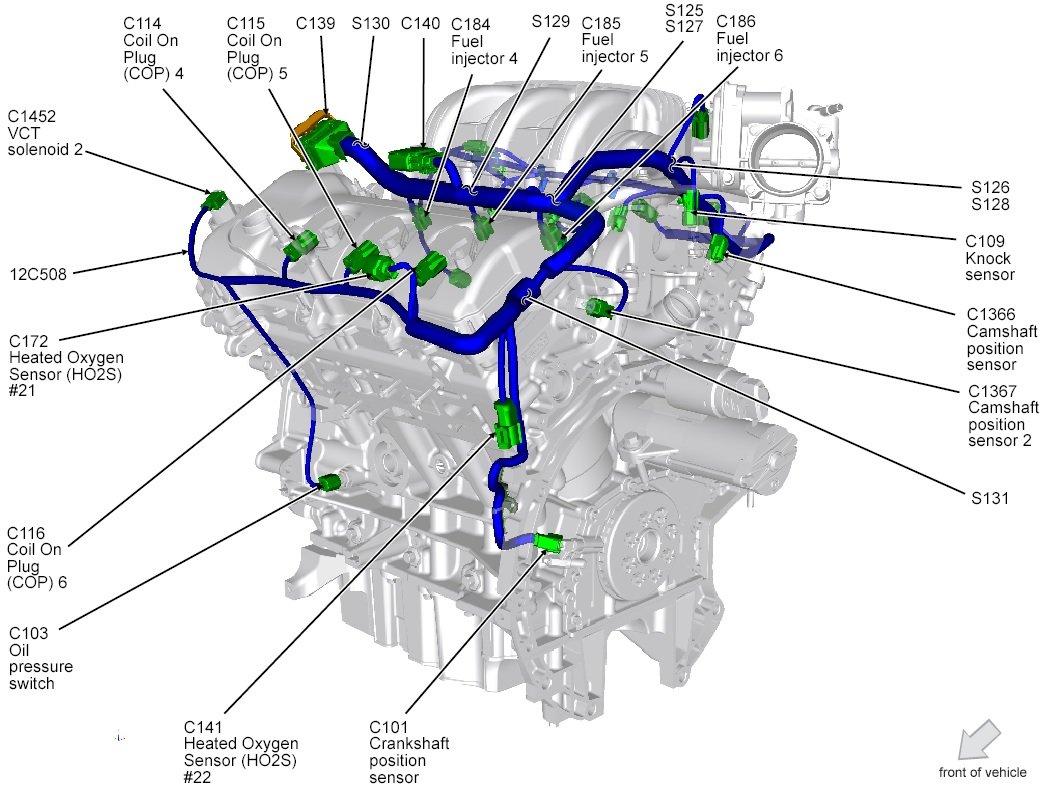 C114
Coil On
Plug
(COP) 4

C115
Coil On
Plug
(COP) 5

C139

S130

C140

C184
Fuel
injector 4

S129

C185
Fuel
injector 5

S125
S127

C186
Fuel
injector 6

C1452
VCT
solenoid 2

12C508

C172
Heated Oxygen
Sensor (HO2S)
#21

C116
Coil On
Plug
(COP) 6

C103
Oil
pressure
switch

C141
Heated Oxygen
Sensor (HO2S)
#22

C101
Crankshaft
position
sensor

S126
S128

C109
Knock
sensor

C1366
Camshaft
position
sensor

C1367
Camshaft
position
sensor 2

S131

front of vehicle