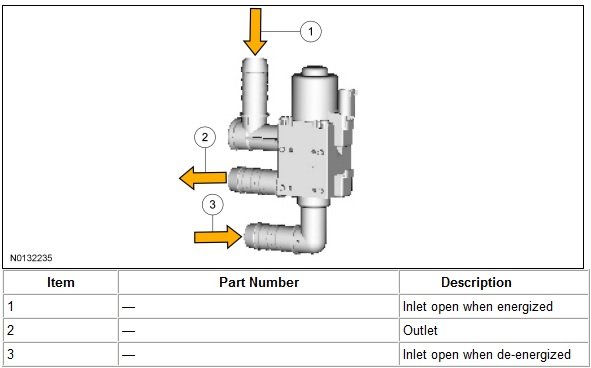 1

2

3

N0132235

| Item | Part Number | Description |
|---|---|---|
| 1 | — | Inlet open when energized |
| 2 | — | Outlet |
| 3 | — | Inlet open when de-energized |