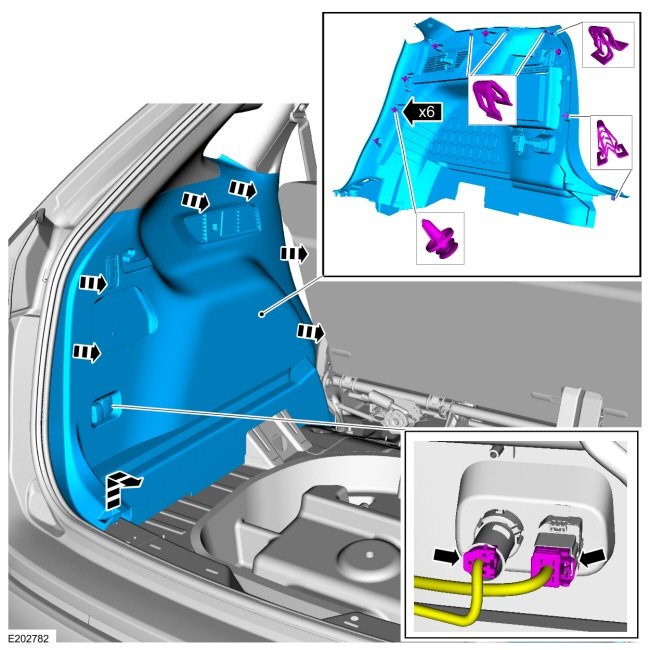 x6

E202782