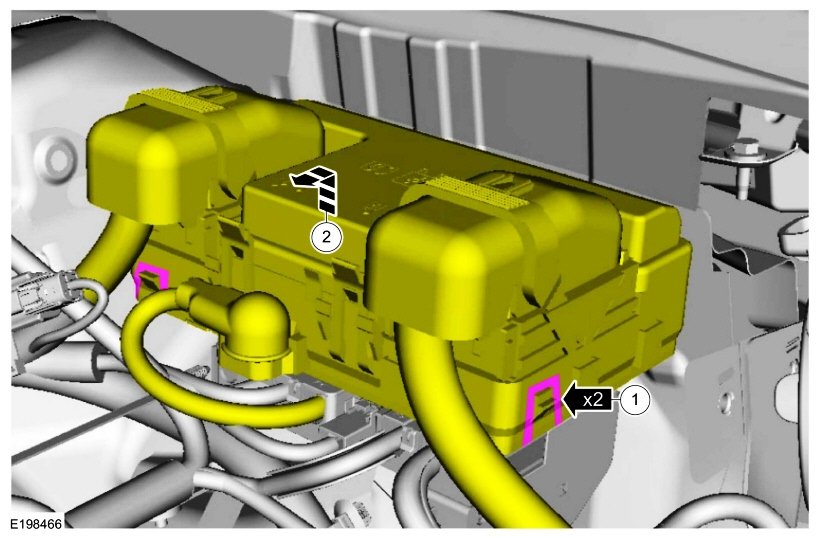 2

x2
1

E198466