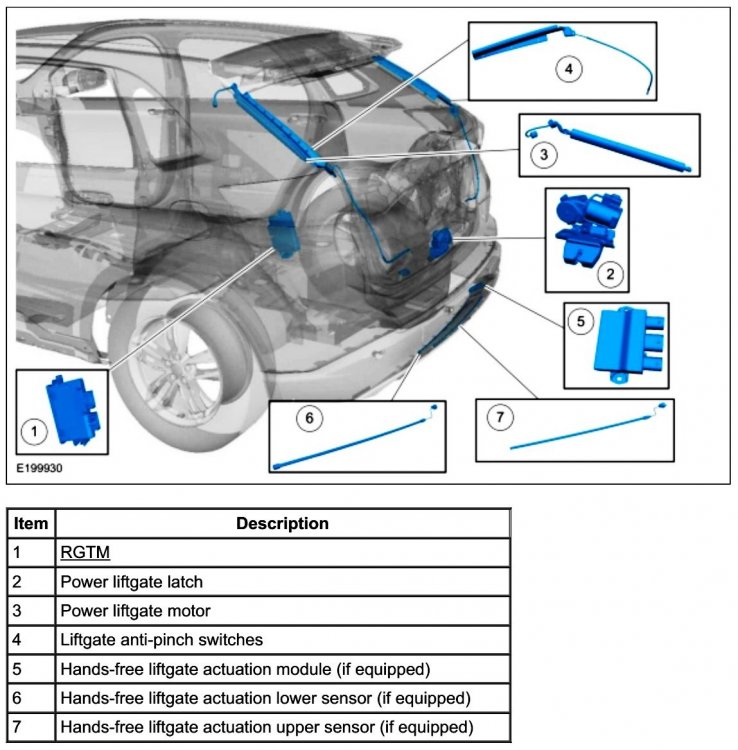 4

3

2

5

1

6

7

E199930

| Item | Description |
|---|---|
| 1 | RGTM |
| 2 | Power liftgate latch |
| 3 | Power liftgate motor |
| 4 | Liftgate anti-pinch switches |
| 5 | Hands-free liftgate actuation module (if equipped) |
| 6 | Hands-free liftgate actuation lower sensor (if equipped) |
| 7 | Hands-free liftgate actuation upper sensor (if equipped) |