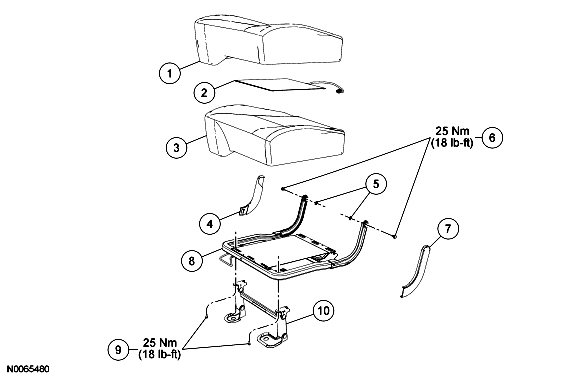 1
2
3
25 Nm
(18 lb-ft)
6
5
4
7
8
10
9
25 Nm
(18 lb-ft)
N0065480