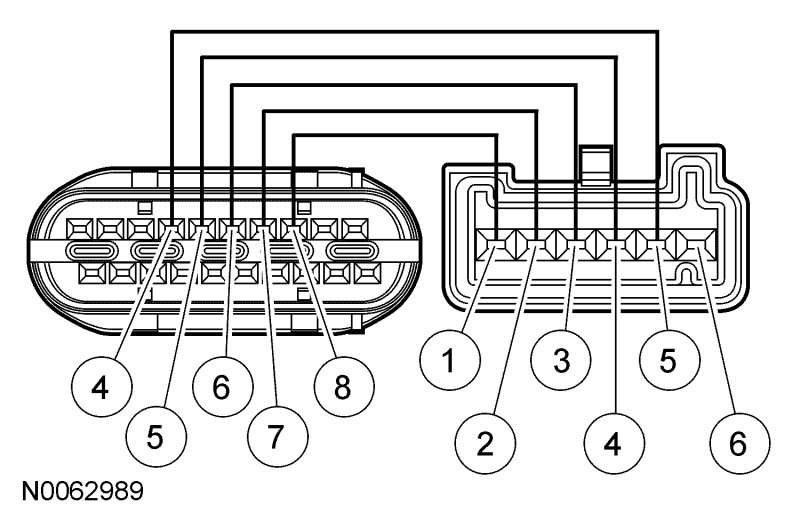 4
5
6
7
8
1
2
3
4
5
6
N0062989