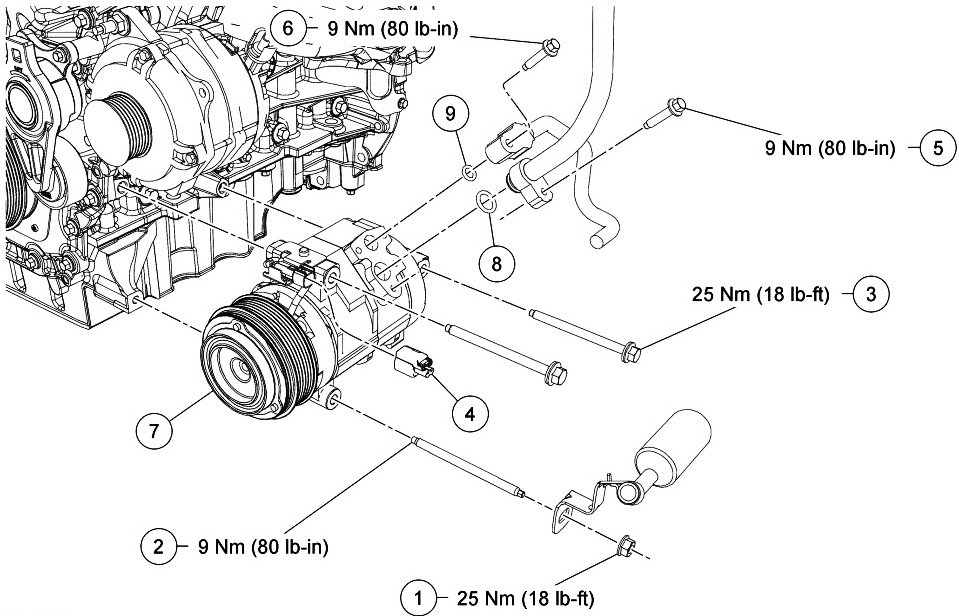 6 9 Nm (80 lb-in)

9

9 Nm (80 lb-in) 5

8

25 Nm (18 lb-ft) 3

4

7

2 9 Nm (80 lb-in)

1 25 Nm (18 lb-ft)