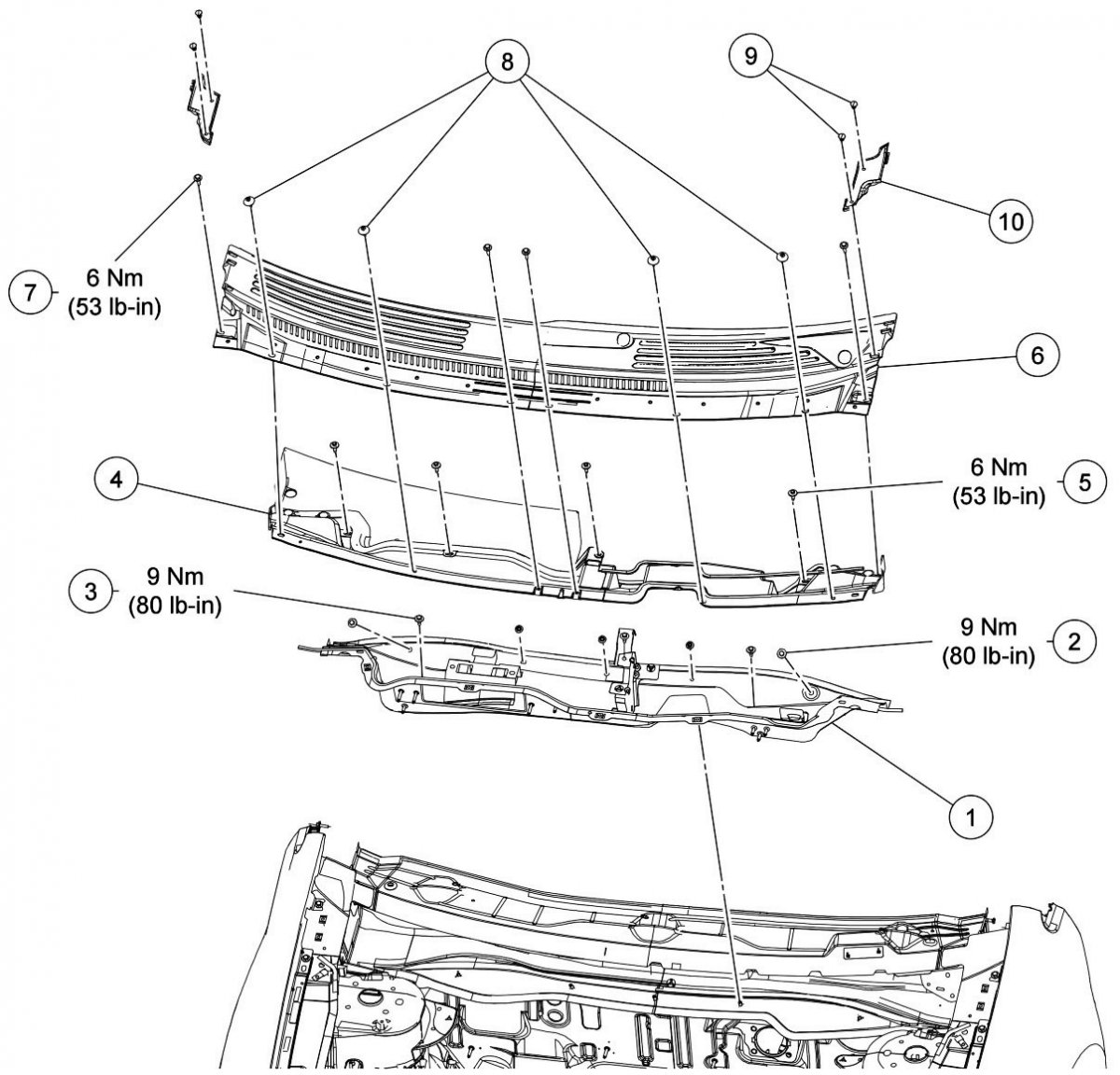 8

9

10

7
6 Nm
(53 lb-in)

6

4

6 Nm
(53 lb-in)
5

3
9 Nm
(80 lb-in)

9 Nm
(80 lb-in)
2

1