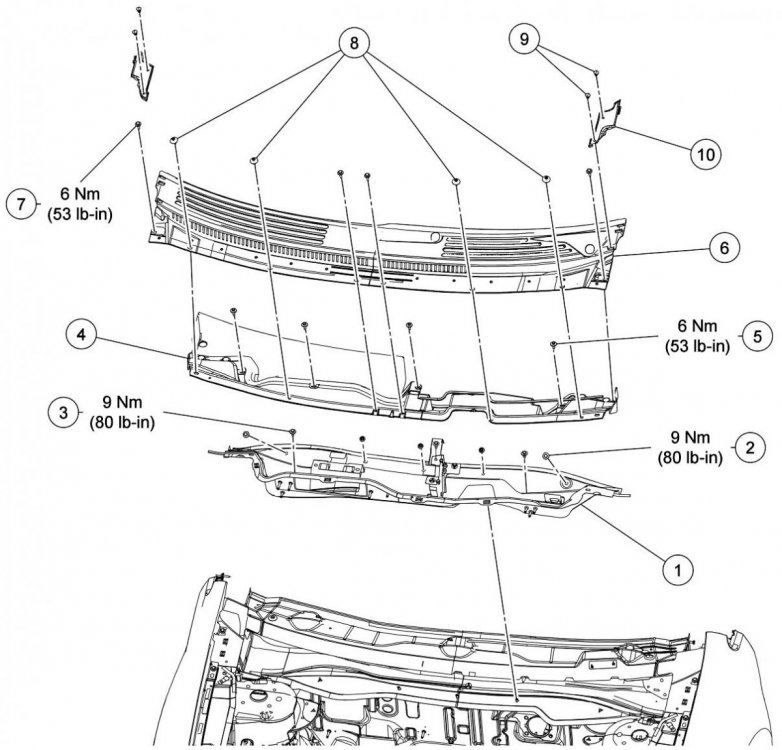 8

9

10

7
6 Nm
(53 lb-in)

6

4

6 Nm
(53 lb-in)
5

3
9 Nm
(80 lb-in)

9 Nm
(80 lb-in)
2

1