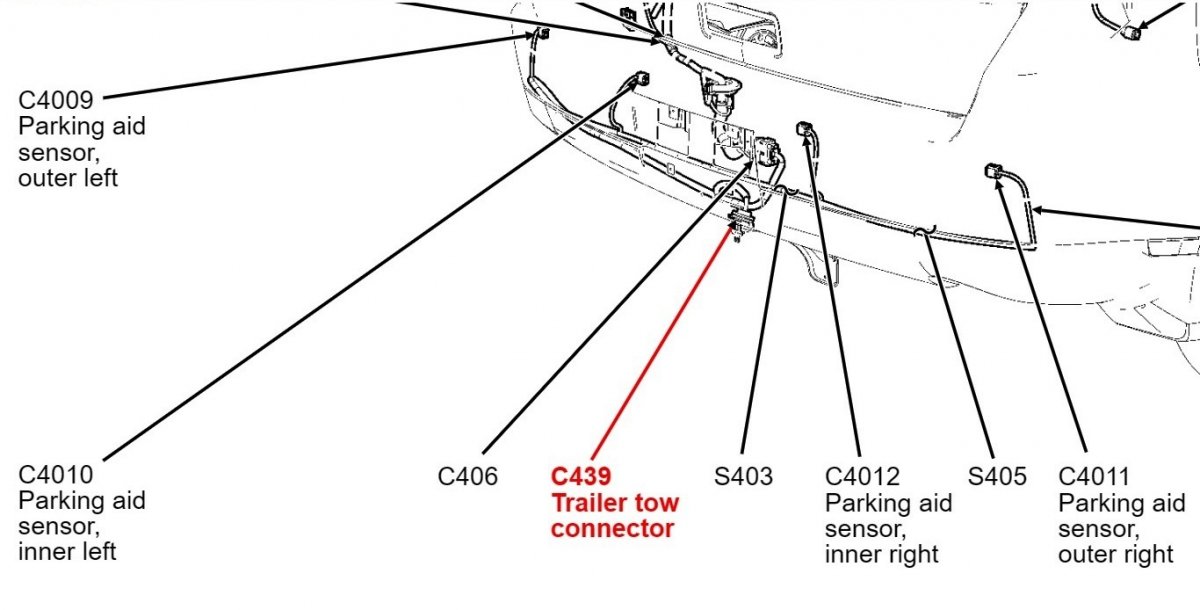 C4009
Parking aid sensor, outer left

C4010
Parking aid sensor, inner left

C406

C439
Trailer tow connector

S403

C4012
Parking aid sensor, inner right

S405

C4011
Parking aid sensor, outer right