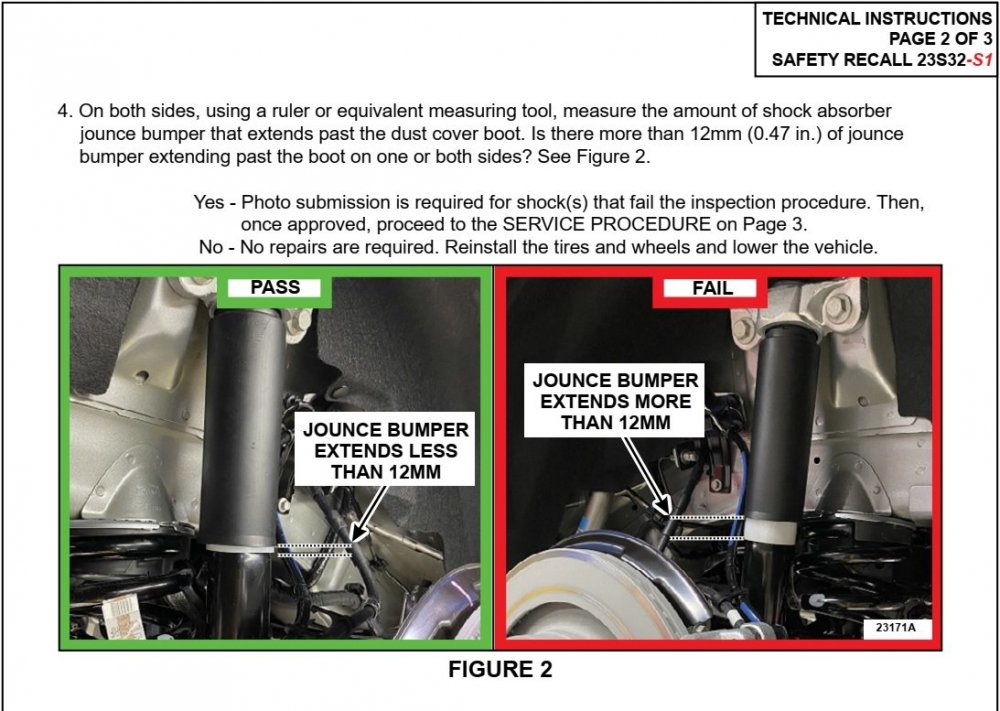 TECHNICAL INSTRUCTIONS
PAGE 2 OF 3
SAFETY RECALL 23S32-S1

4. On both sides, using a ruler or equivalent measuring tool, measure the amount of shock absorber jounce bumper that extends past the dust cover boot. Is there more than 12mm (0.47 in.) of jounce bumper extending past the boot on one or both sides? See Figure 2.

Yes - Photo submission is required for shock(s) that fail the inspection procedure. Then, once approved, proceed to the SERVICE PROCEDURE on Page 3.
No - No repairs are required. Reinstall the tires and wheels and lower the vehicle.

PASS

JOUNCE BUMPER EXTENDS LESS THAN 12MM

FAIL

JOUNCE BUMPER EXTENDS MORE THAN 12MM

23171A

FIGURE 2