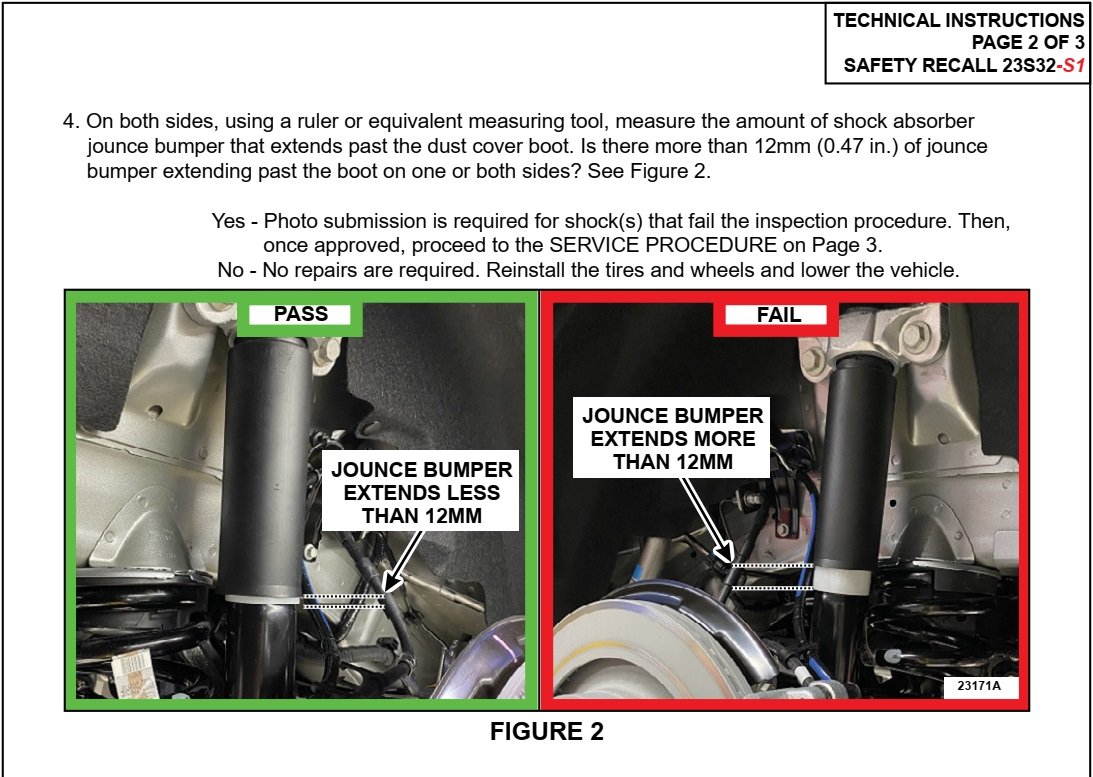 TECHNICAL INSTRUCTIONS
PAGE 2 OF 3
SAFETY RECALL 23S32-S1

4. On both sides, using a ruler or equivalent measuring tool, measure the amount of shock absorber jounce bumper that extends past the dust cover boot. Is there more than 12mm (0.47 in.) of jounce bumper extending past the boot on one or both sides? See Figure 2.

Yes - Photo submission is required for shock(s) that fail the inspection procedure. Then, once approved, proceed to the SERVICE PROCEDURE on Page 3.
No - No repairs are required. Reinstall the tires and wheels and lower the vehicle.

PASS

JOUNCE BUMPER EXTENDS LESS THAN 12MM

FAIL

JOUNCE BUMPER EXTENDS MORE THAN 12MM

23171A

FIGURE 2