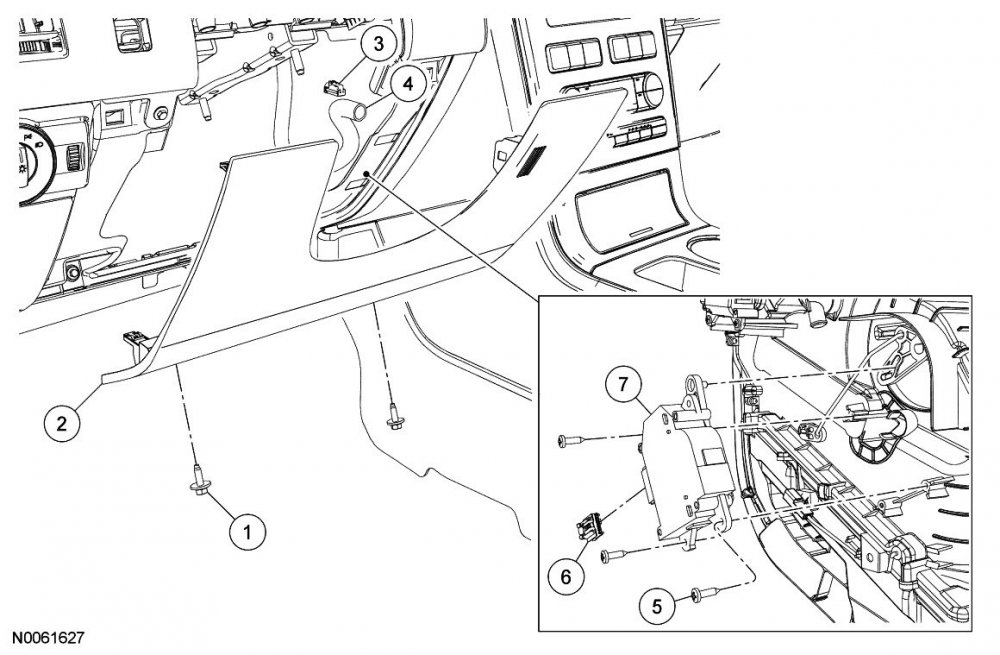 3
4
2
1
7
6
5
N0061627