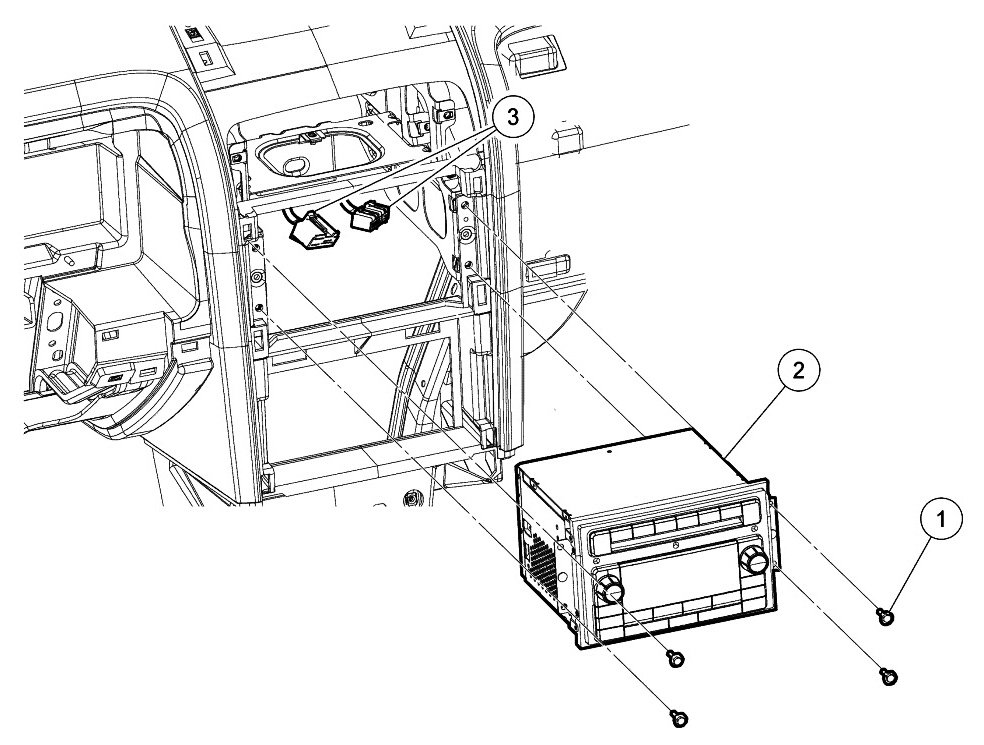 3
2
1