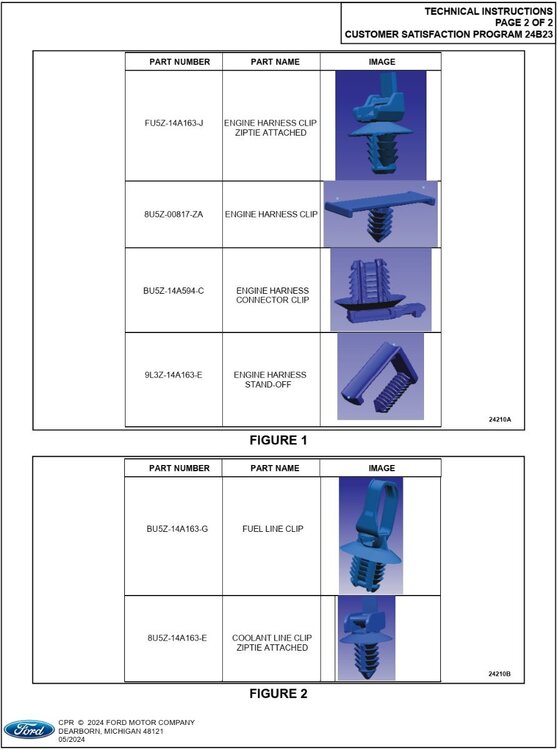 TECHNICAL INSTRUCTIONS
PAGE 2 OF 2
CUSTOMER SATISFACTION PROGRAM 24B23

| PART NUMBER | PART NAME | IMAGE |
|---|---|---|
| FU5Z-14A163-J | ENGINE HARNESS CLIP ZIPTIE ATTACHED | |
| 8U5Z-00817-ZA | ENGINE HARNESS CLIP | |
| BU5Z-14A594-C | ENGINE HARNESS CONNECTOR CLIP | |
| 9L3Z-14A163-E | ENGINE HARNESS STAND-OFF | |

24210A

FIGURE 1

| PART NUMBER | PART NAME | IMAGE |
|---|---|---|
| BU5Z-14A163-G | FUEL LINE CLIP | |
| 8U5Z-14A163-E | COOLANT LINE CLIP ZIPTIE ATTACHED | |

24210B

FIGURE 2

Ford

CPR © 2024 FORD MOTOR COMPANY
DEARBORN, MICHIGAN 48121
05/2024