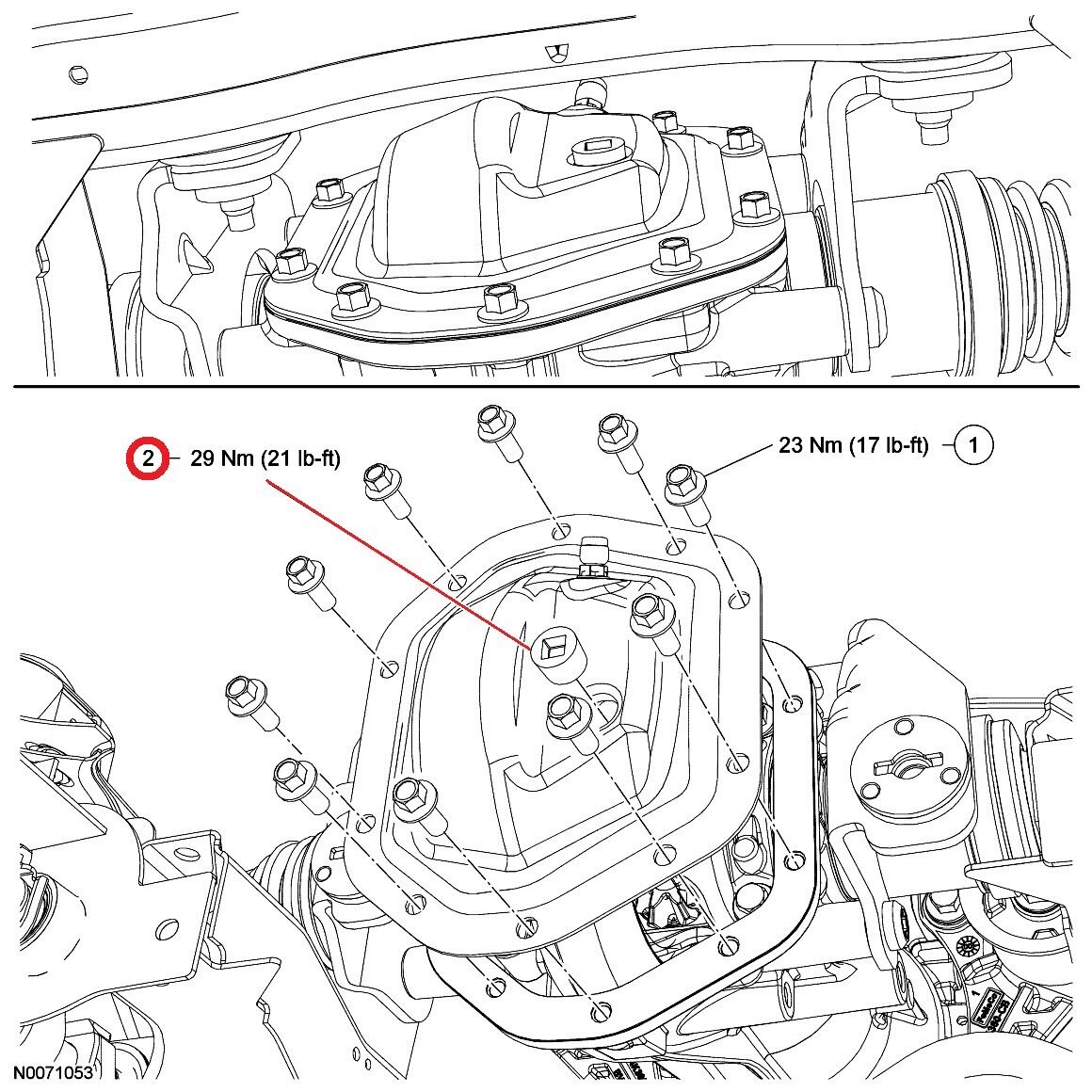 2 29 Nm (21 lb-ft)

23 Nm (17 lb-ft) 1

N0071053