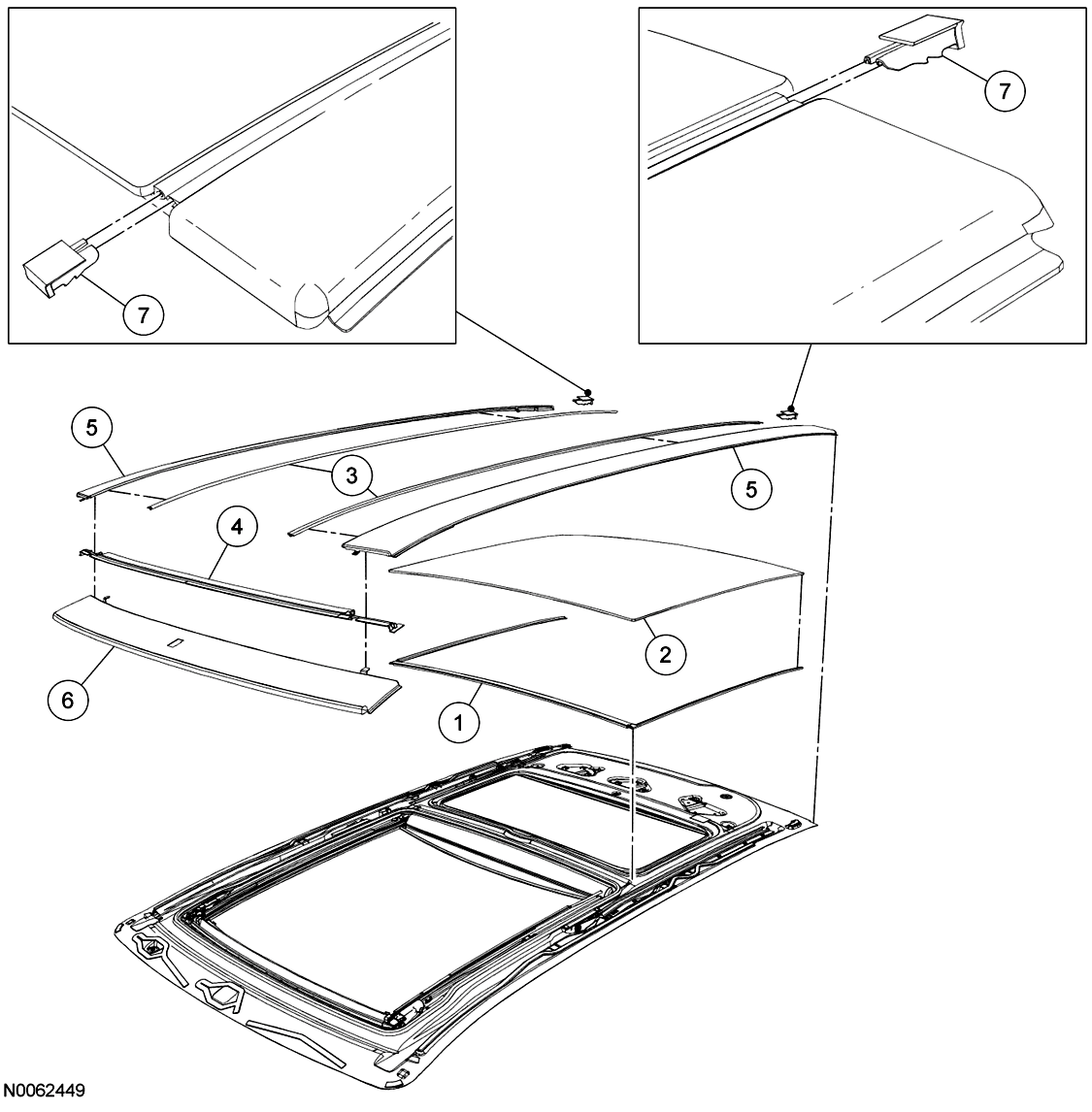 7

7

5

3

5

4

2

6

1

N0062449