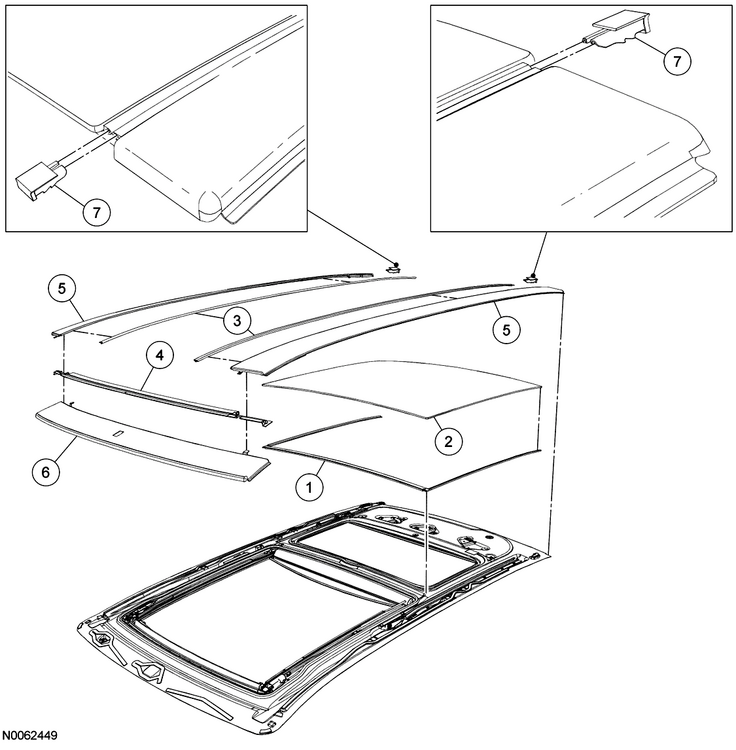 7

7

5

3

5

4

2

6

1

N0062449