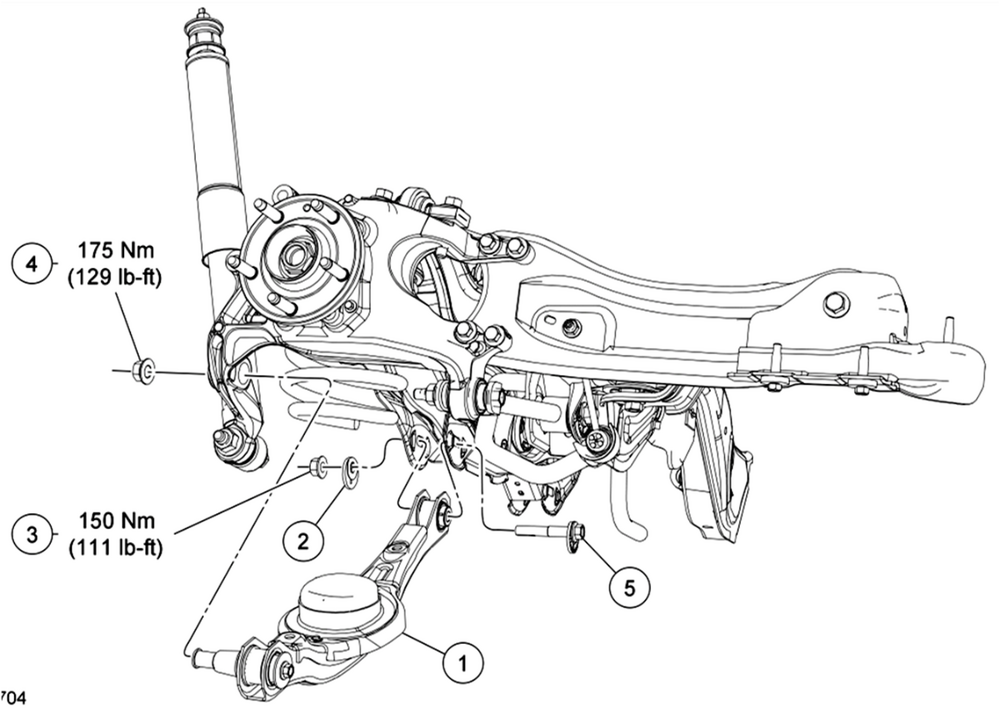 4
175 Nm
(129 lb-ft)

3
150 Nm
(111 lb-ft)

2

5

1

704