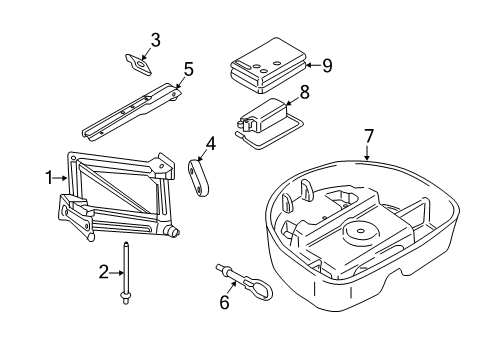 3
5
9
8
4
7
1
2
6