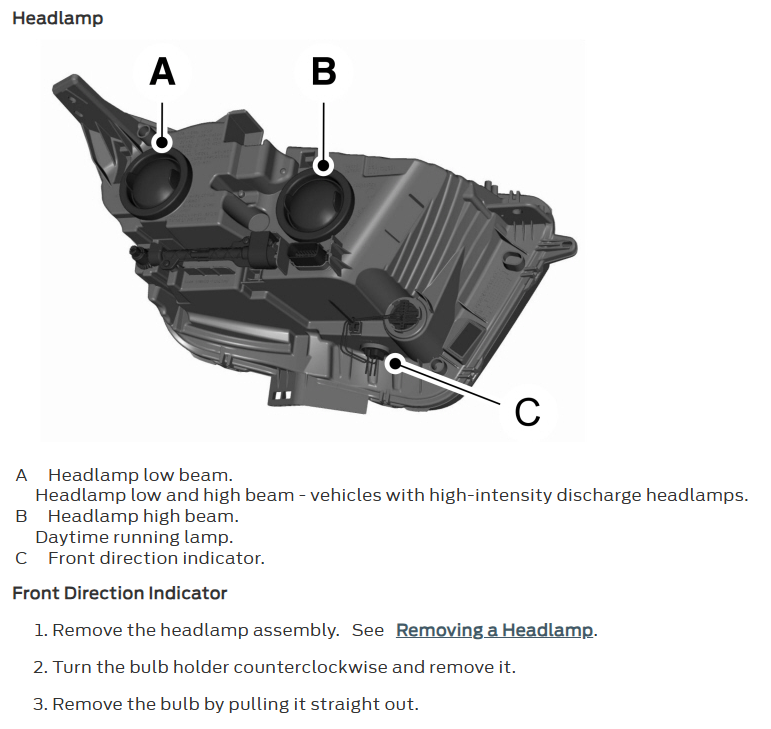 Headlamp

A

B

C

A Headlamp low beam.
Headlamp low and high beam - vehicles with high-intensity discharge headlamps.
B Headlamp high beam.
Daytime running lamp.
C Front direction indicator.

Front Direction Indicator

1. Remove the headlamp assembly. See Removing a Headlamp.

2. Turn the bulb holder counterclockwise and remove it.

3. Remove the bulb by pulling it straight out.